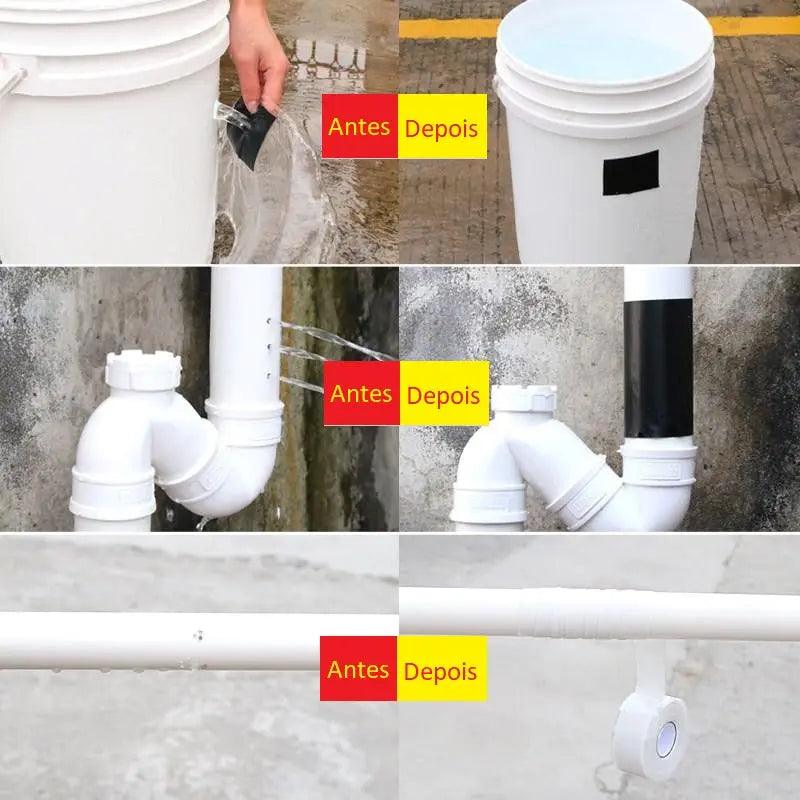 Antes Depois

Antes Depois

Antes Depois